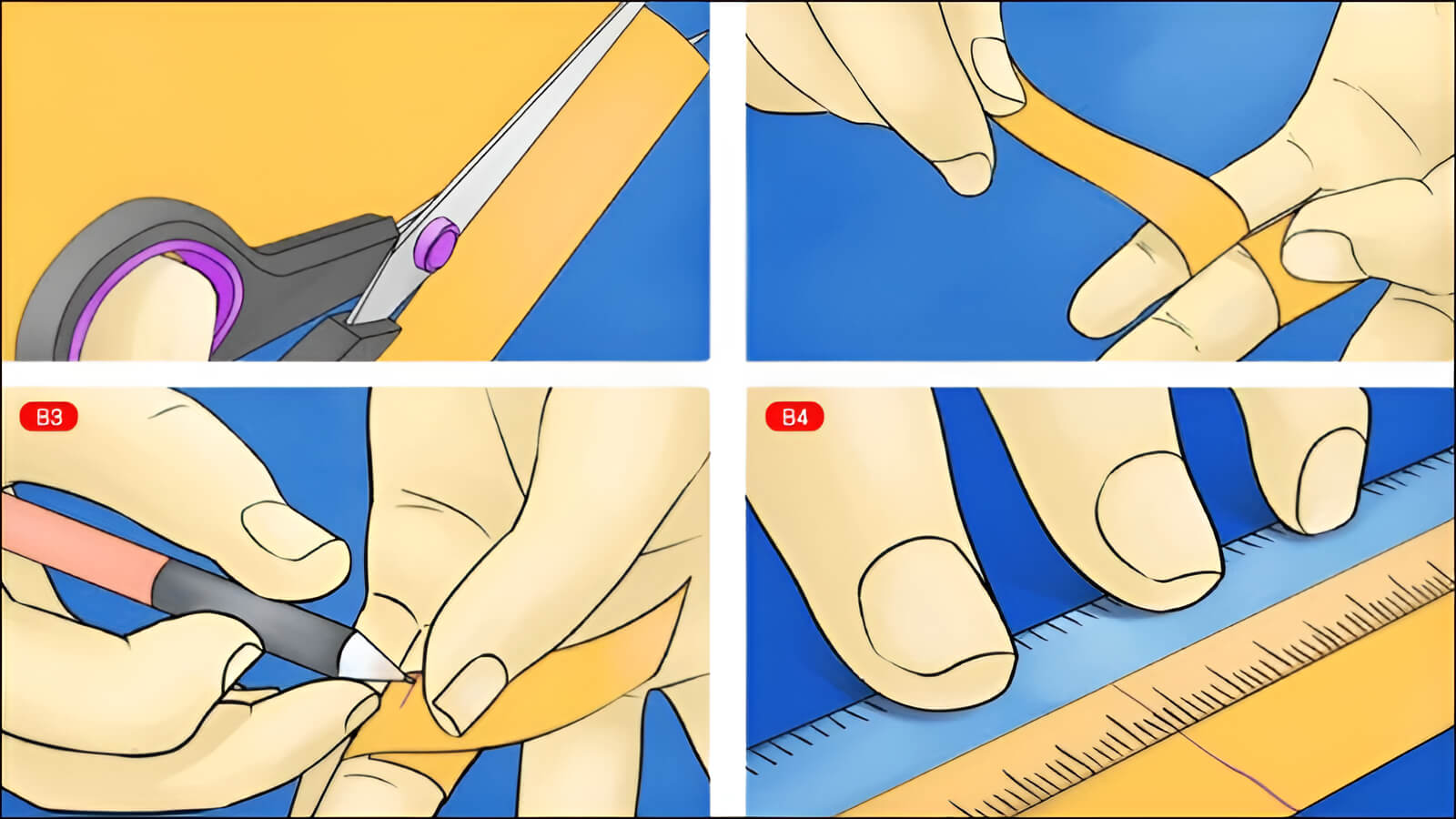 B3

B4