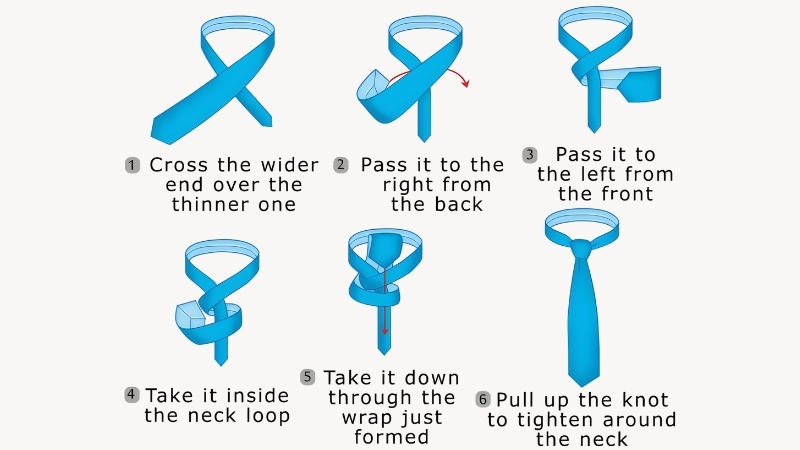 1 Cross the wider end over the thinner one

2 Pass it to the right from the back

3 Pass it to the left from the front

4 Take it inside the neck loop

5 Take it down through the wrap just formed

6 Pull up the knot to tighten around the neck