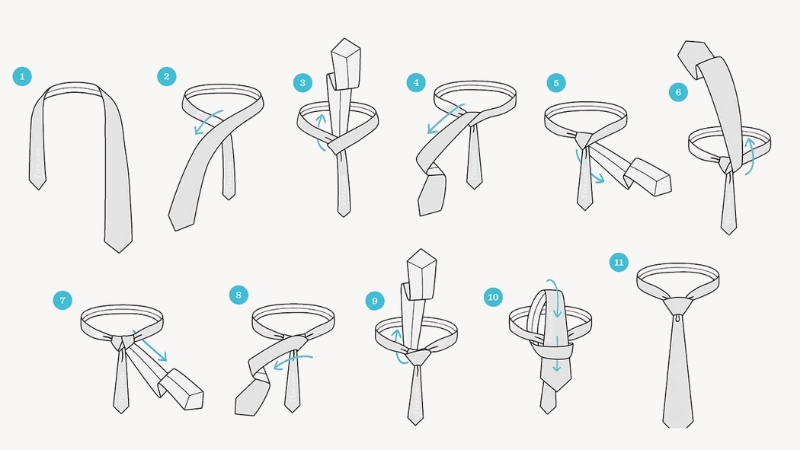 1

2

3

4

5

6

7

8

9

10

11